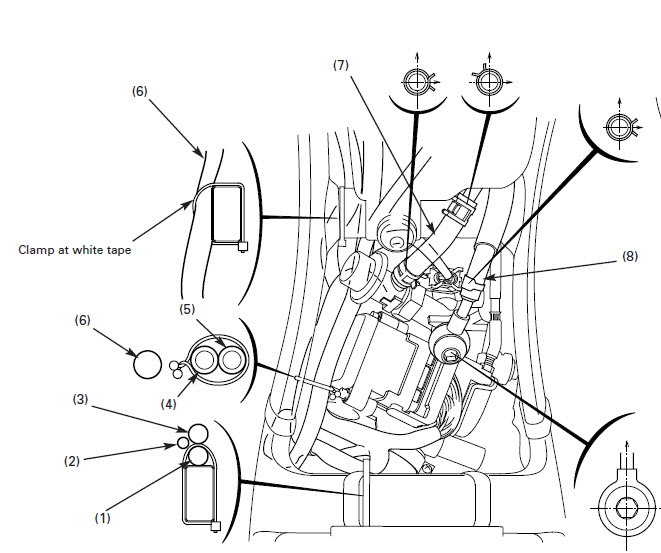 (7)

(6)

Clamp at white tape

(8)

(5)

(6)

(4)

(3)

(2)

(1)