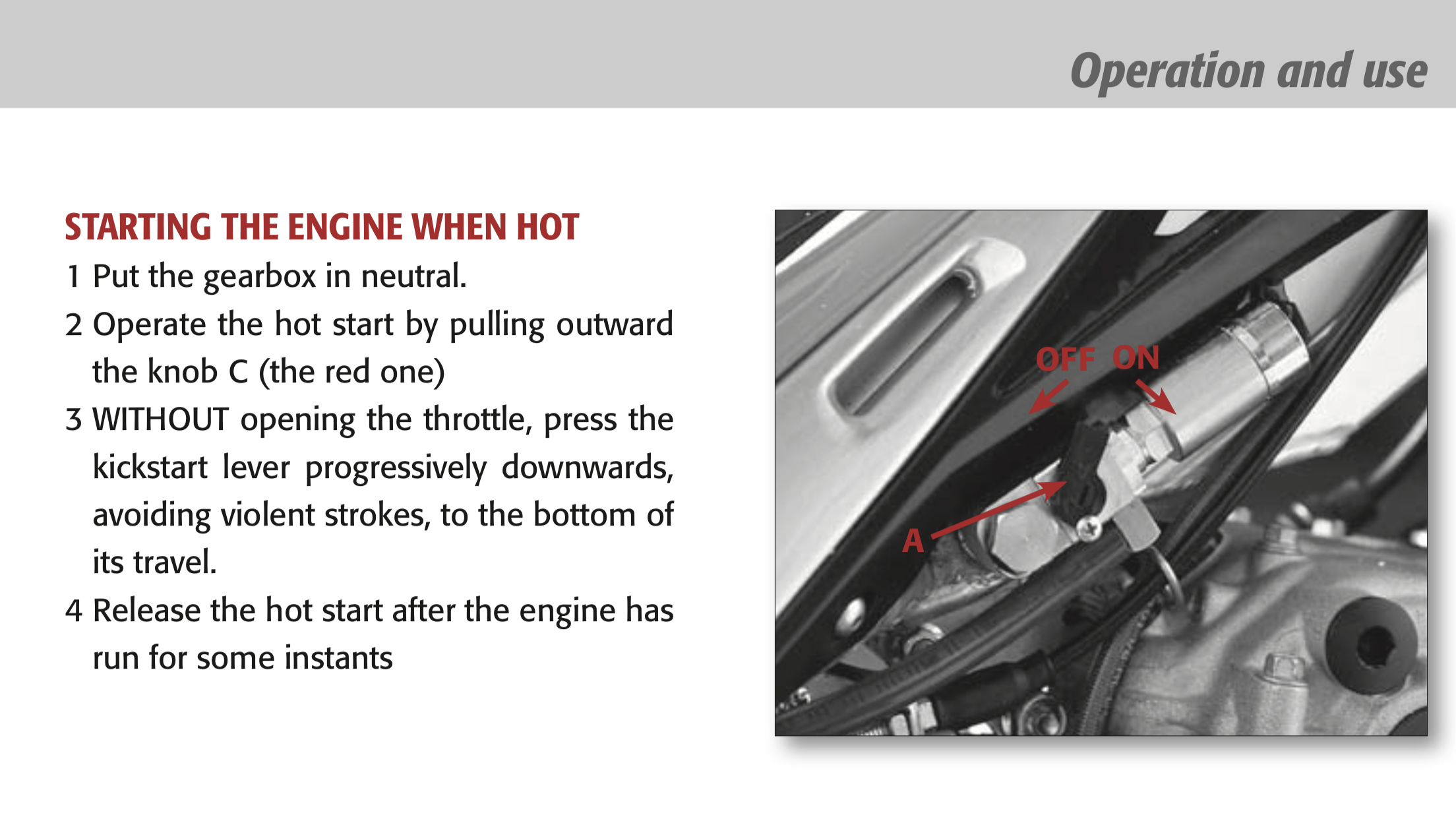 Operation and use

STARTING THE ENGINE WHEN HOT

1 Put the gearbox in neutral.

2 Operate the hot start by pulling outward the knob C (the red one)

3 WITHOUT opening the throttle, press the kickstart lever progressively downwards, avoiding violent strokes, to the bottom of its travel.

4 Release the hot start after the engine has run for some instants

OFF ON

A