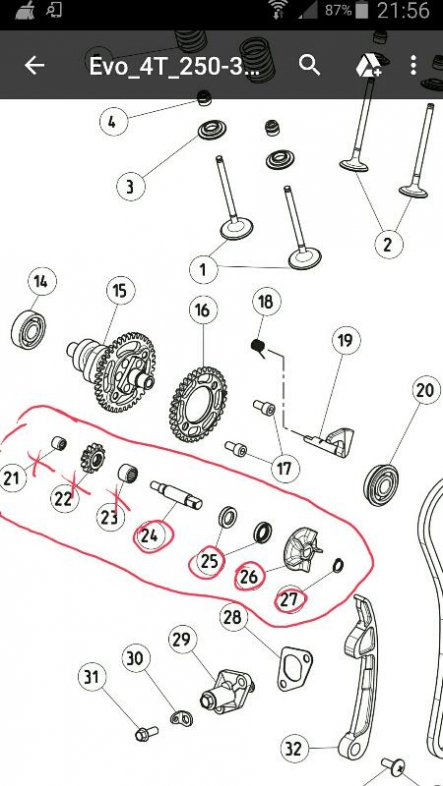 87% 21:56

Evo_4T_250-3...

4
3
2
1
14
15
16
18
19
20
17
21
22
23
24
25
26
27
28
29
30
31
32