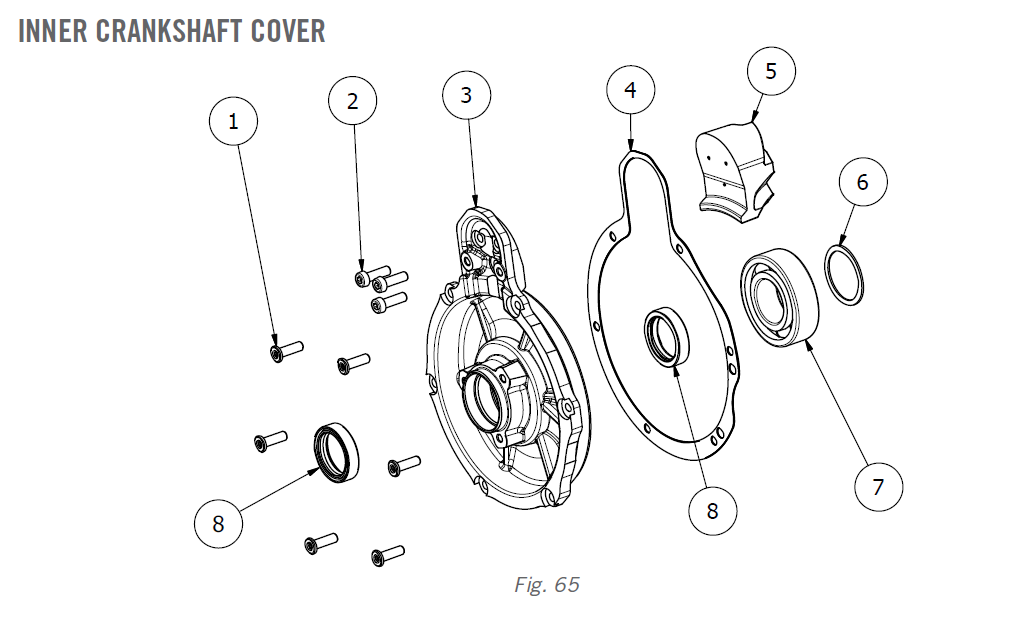 INNER CRANKSHAFT COVER

1
2
3
4
5
6
7
8
8

Fig. 65