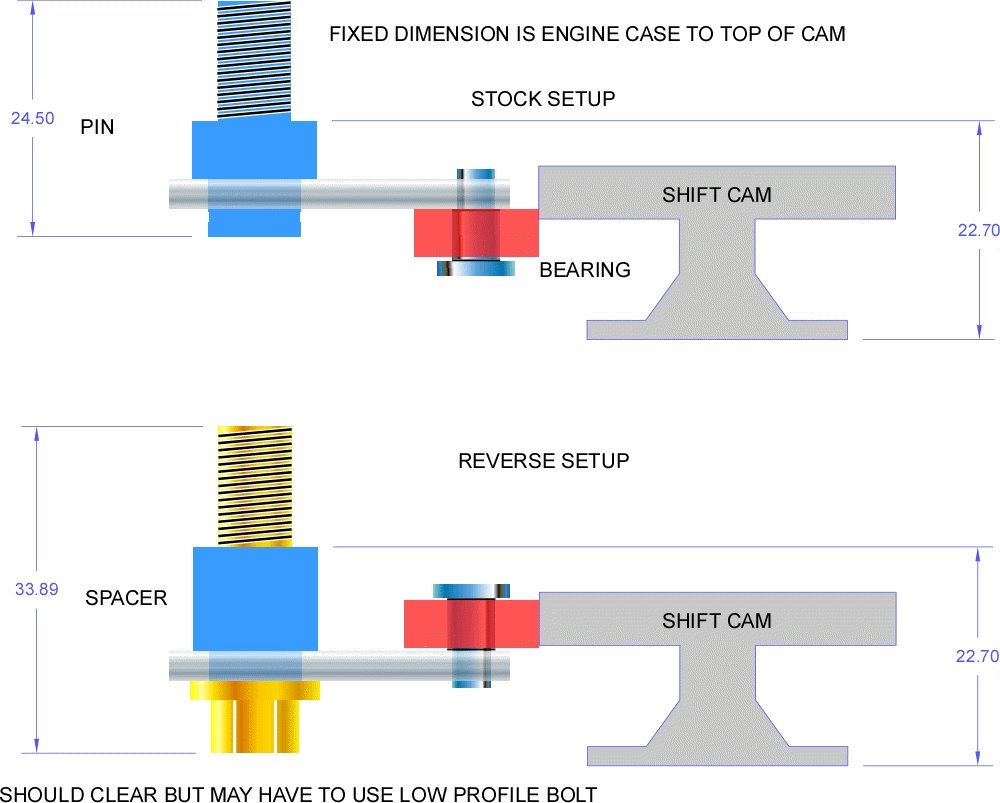 FIXED DIMENSION IS ENGINE CASE TO TOP OF CAM

STOCK SETUP

24.50

PIN

SHIFT CAM

22.70

BEARING

REVERSE SETUP

33.89

SPACER

SHIFT CAM

22.70

SHOULD CLEAR BUT MAY HAVE TO USE LOW PROFILE BOLT