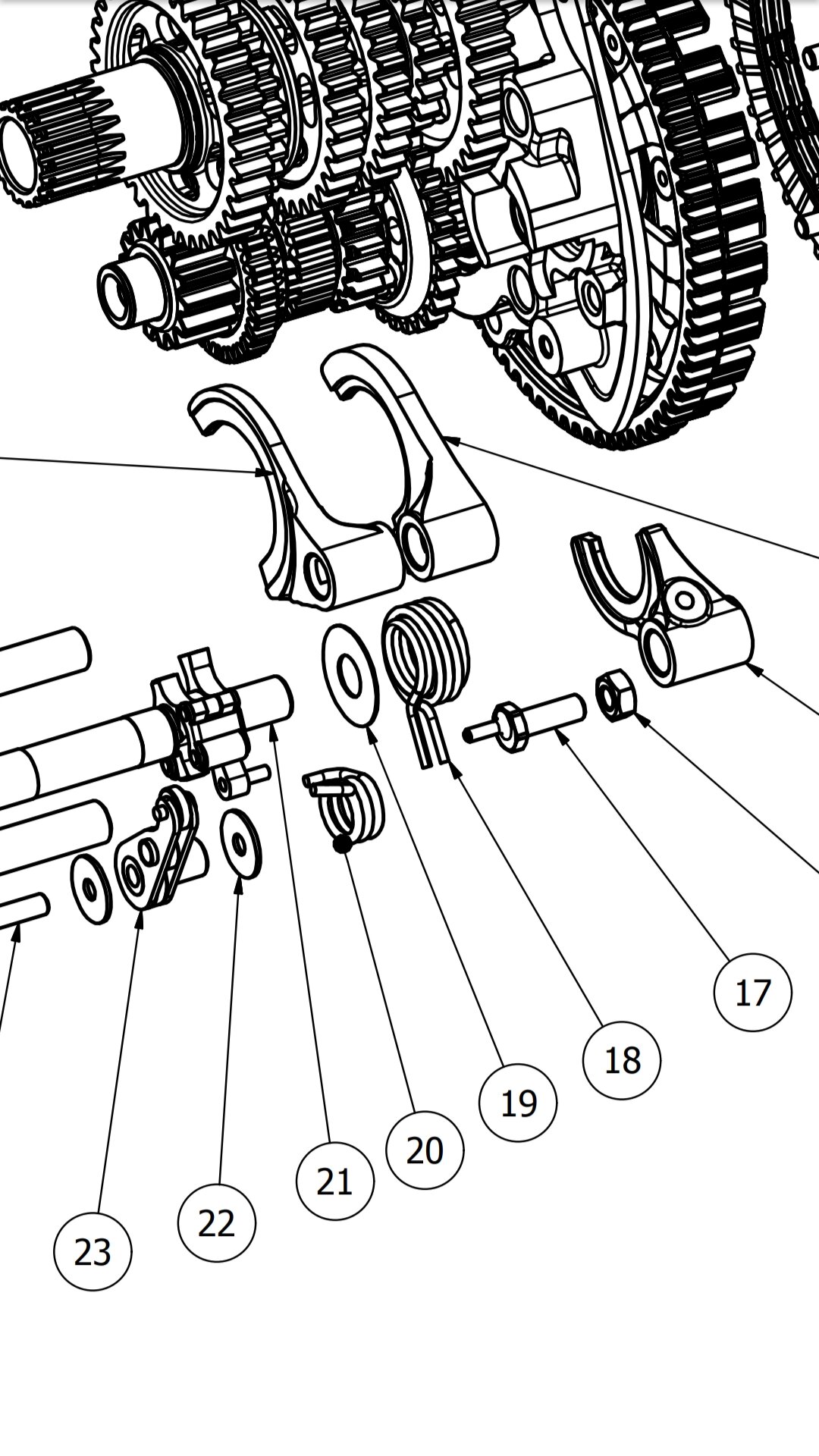 17
18
19
20
21
22
23