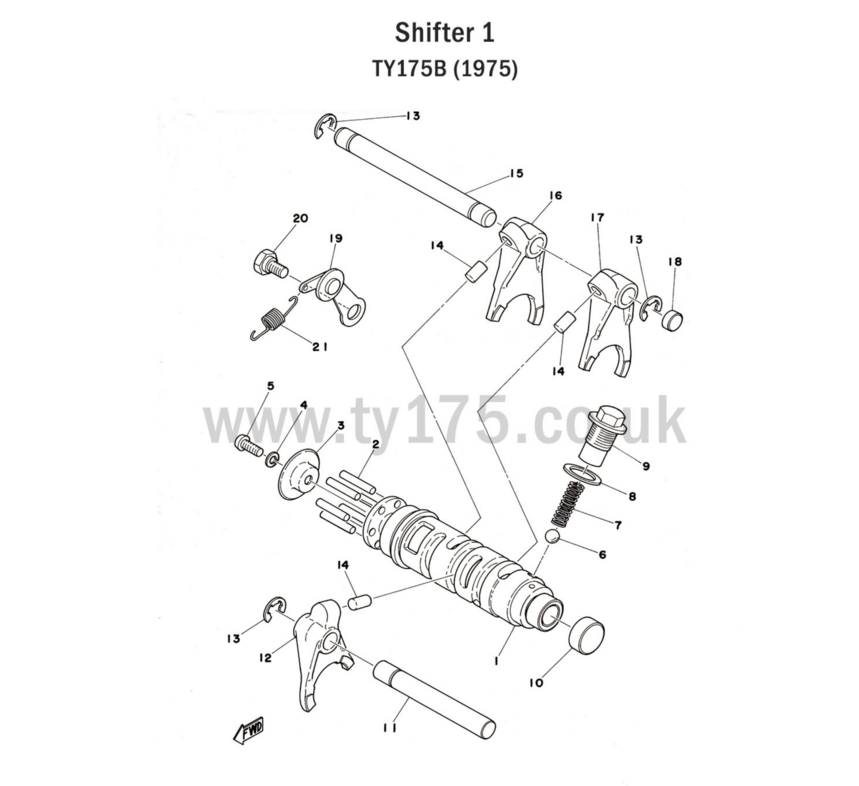 Shifter 1
TY175B (1975)

13
15
16
20
19
14
17
13
18
21
14
5
4
3
2
www.ty175.co.uk
9
8
7
6
14
13
12
1
10
11
FWD