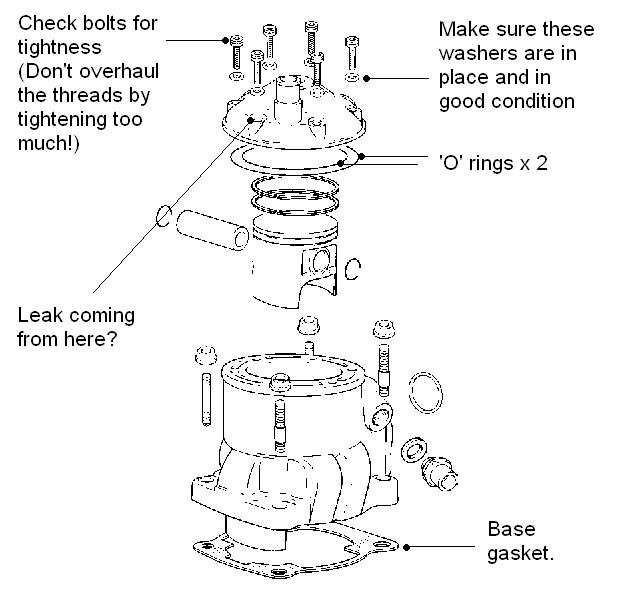 Check bolts for tightness (Don't overhaul the threads by tightening too much!)

Make sure these washers are in place and in good condition

'O' rings x 2

Leak coming from here?

Base gasket.